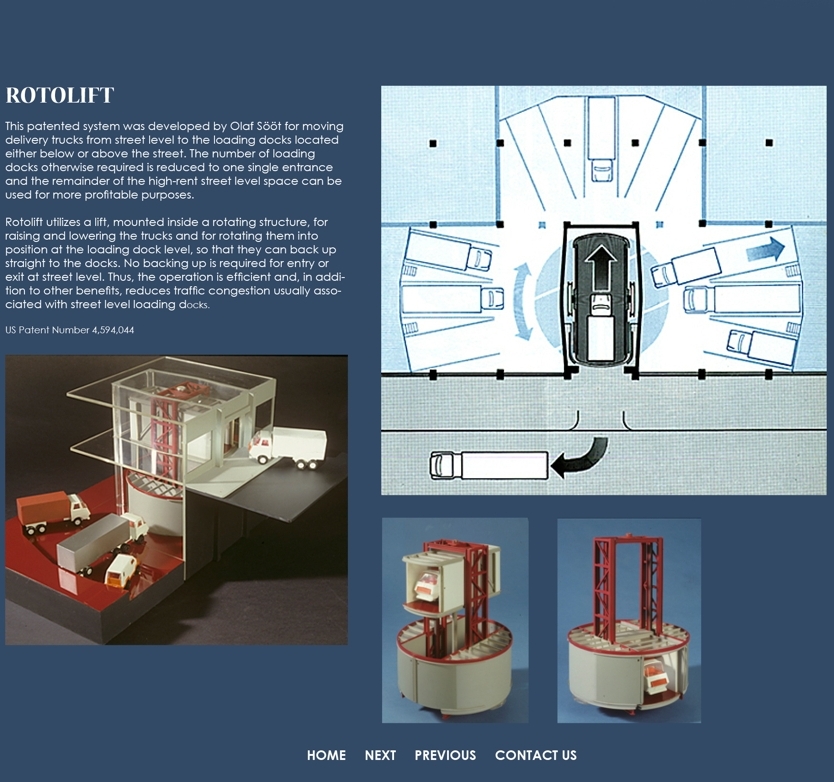 ROTOLIFT

This patented system was developed by Olaf Sööt for moving delivery trucks from street level to the loading docks located either below or above the street. The number of loading docks otherwise required is reduced to one single entrance and the remainder of the high-rent street level space can be used for more profitable purposes.

Rotolift utilizes a lift, mounted inside a rotating structure, for raising and lowering the trucks and for rotating them into position at the loading dock level, so that they can back up straight to the docks. No backing up is required for entry or exit at street level. Thus, the operation is efficient and, in addition to other benefits, reduces traffic congestion usually associated with street level loading docks.

US Patent Number 4,594,044

HOME NEXT PREVIOUS CONTACT US